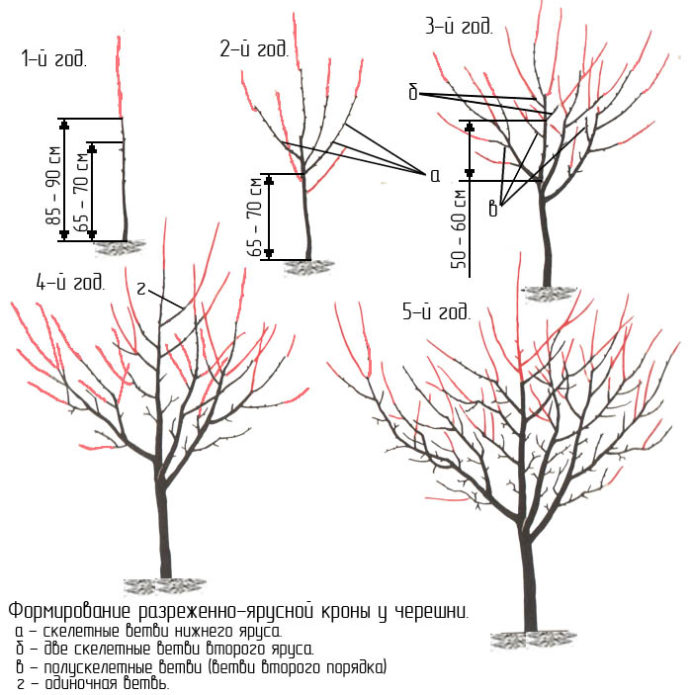 1-й год.

85 – 90 см

65 – 70 см

2-й год.

65 – 70 см

а

3-й год.

б

в

50 – 60 см

4-й год.

г

5-й год.

Формирование разреженно-ярусной кроны у черешни.
а – скелетные ветви нижнего яруса.
б – две скелетные ветви второго яруса.
в – полускелетные ветви (ветви второго порядка)
г – одиночная ветвь.