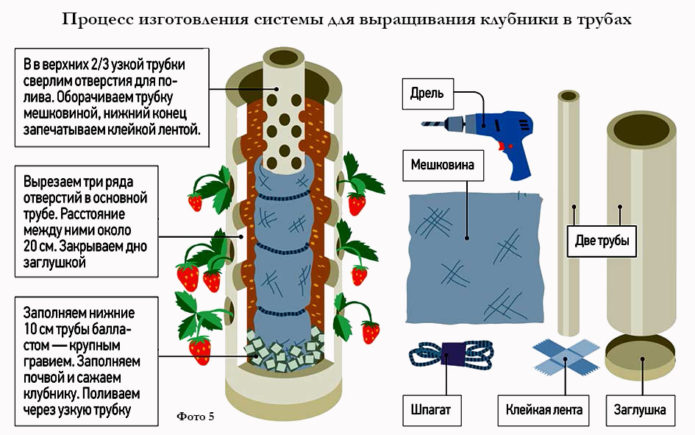 Процесс изготовления системы для выращивания клубники в трубах

В в верхних 2/3 узкой трубки сверлим отверстия для полива. Оборачиваем трубку мешковиной, нижний конец запечатываем клейкой лентой.

Вырезаем три ряда отверстий в основной трубе. Расстояние между ними около 20 см. Закрываем дно заглушкой

Заполняем нижние 10 см трубы балластом — крупным гравием. Заполняем почвой и сажаем клубнику. Поливаем через узкую трубку

Фото 5

Дрель

Мешковина

Две трубы

Шпагат

Клейкая лента

Заглушка