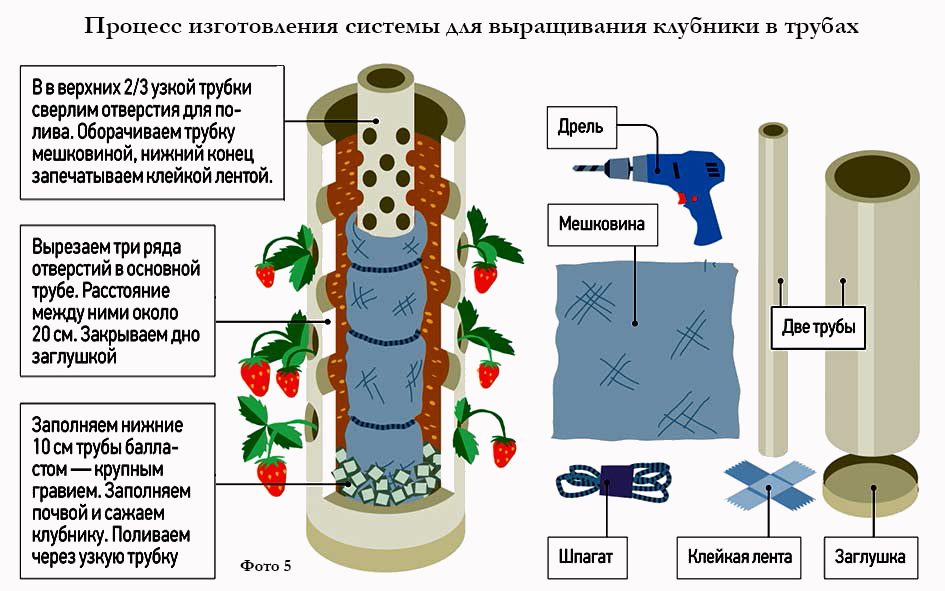 Процесс изготовления системы для выращивания клубники в трубах

В в верхних 2/3 узкой трубки сверлим отверстия для полива. Оборачиваем трубку мешковиной, нижний конец запечатываем клейкой лентой.

Вырезаем три ряда отверстий в основной трубе. Расстояние между ними около 20 см. Закрываем дно заглушкой

Заполняем нижние 10 см трубы балластом — крупным гравием. Заполняем почвой и сажаем клубнику. Поливаем через узкую трубку

Фото 5

Дрель

Мешковина

Две трубы

Шпагат

Клейкая лента

Заглушка