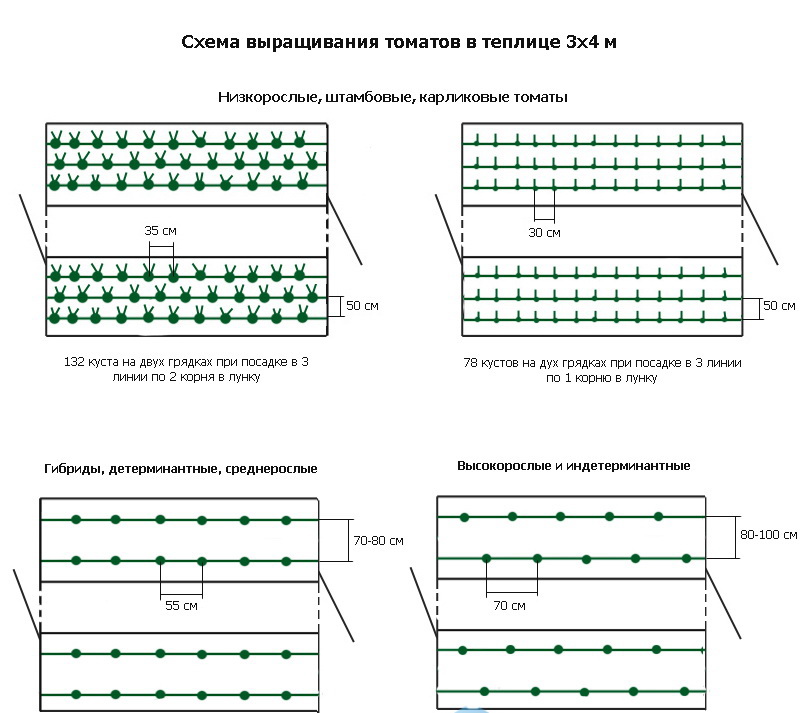 Схема выращивания томатов в теплице 3х4 м

Низкорослые, штамбовые, карликовые томаты

35 см

50 см

132 куста на двух грядках при посадке в 3 линии по 2 корня в лунку

30 см

50 см

78 кустов на дух грядках при посадке в 3 линии по 1 корню в лунку

Гибриды, детерминантные, среднерослые

70-80 см

55 см

Высокорослые и индетерминантные

80-100 см

70 см