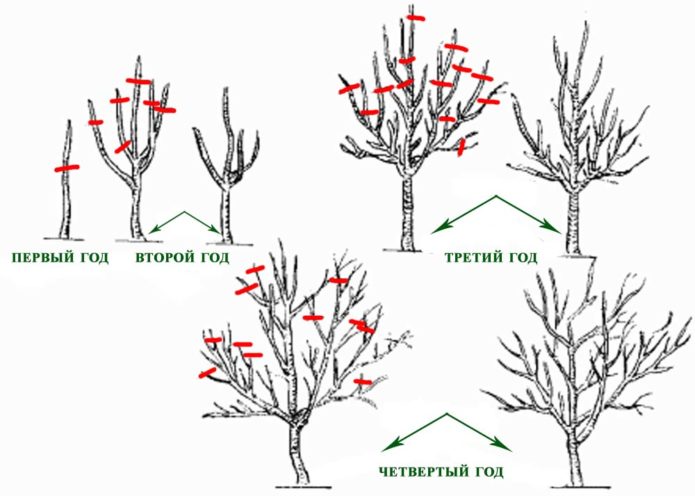 ПЕРВЫЙ ГОД
ВТОРОЙ ГОД
ТРЕТИЙ ГОД
ЧЕТВЕРТЫЙ ГОД